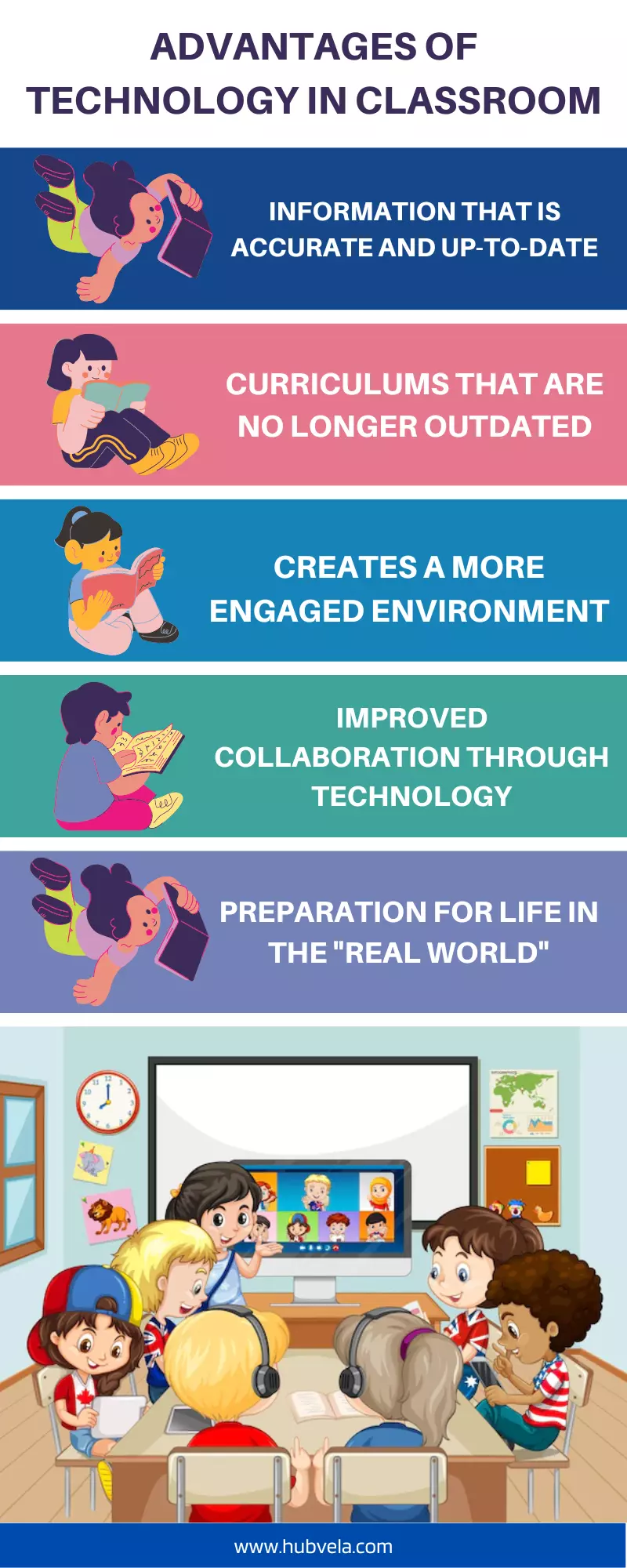 ADVANTAGES OF TECHNOLOGY IN CLASSROOM

INFORMATION THAT IS ACCURATE AND UP-TO-DATE

CURRICULUMS THAT ARE NO LONGER OUTDATED

CREATES A MORE ENGAGED ENVIRONMENT

IMPROVED COLLABORATION THROUGH TECHNOLOGY

PREPARATION FOR LIFE IN THE "REAL WORLD"

www.hubvela.com