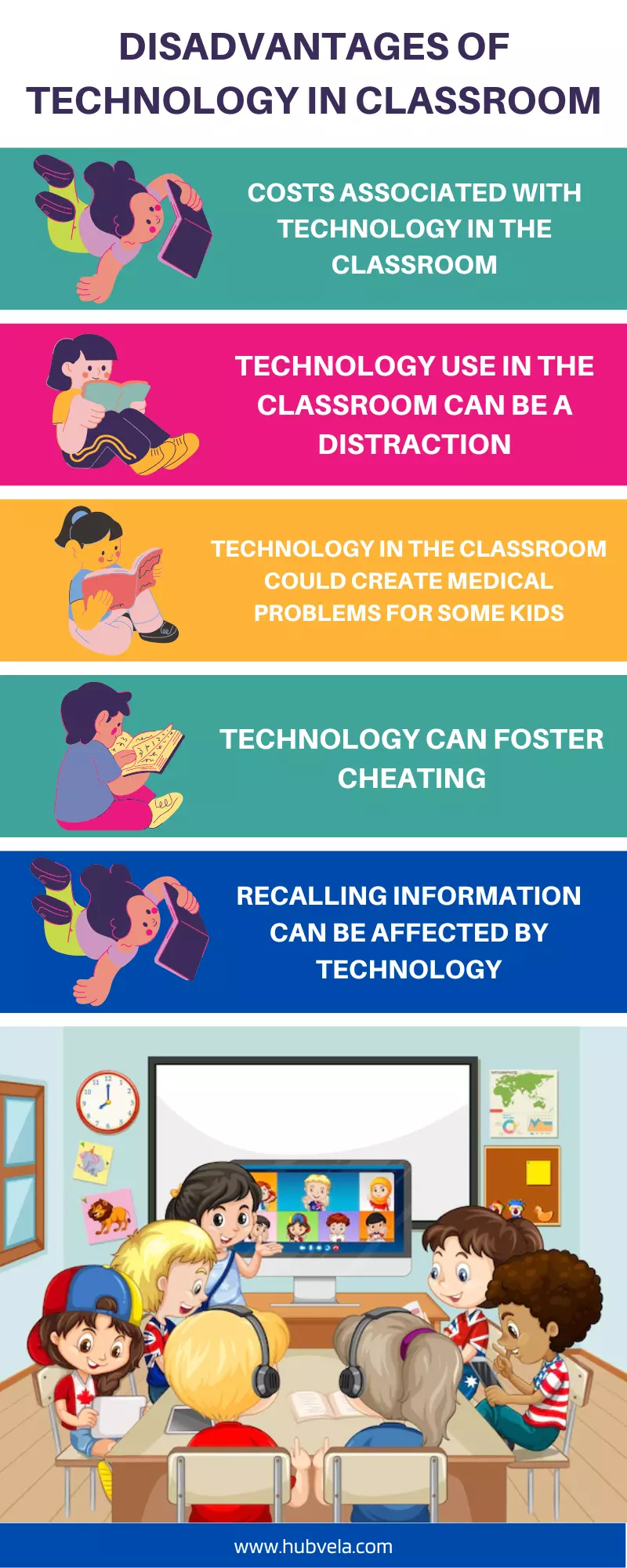 DISADVANTAGES OF TECHNOLOGY IN CLASSROOM

COSTS ASSOCIATED WITH TECHNOLOGY IN THE CLASSROOM

TECHNOLOGY USE IN THE CLASSROOM CAN BE A DISTRACTION

TECHNOLOGY IN THE CLASSROOM COULD CREATE MEDICAL PROBLEMS FOR SOME KIDS

TECHNOLOGY CAN FOSTER CHEATING

RECALLING INFORMATION CAN BE AFFECTED BY TECHNOLOGY

www.hubvela.com