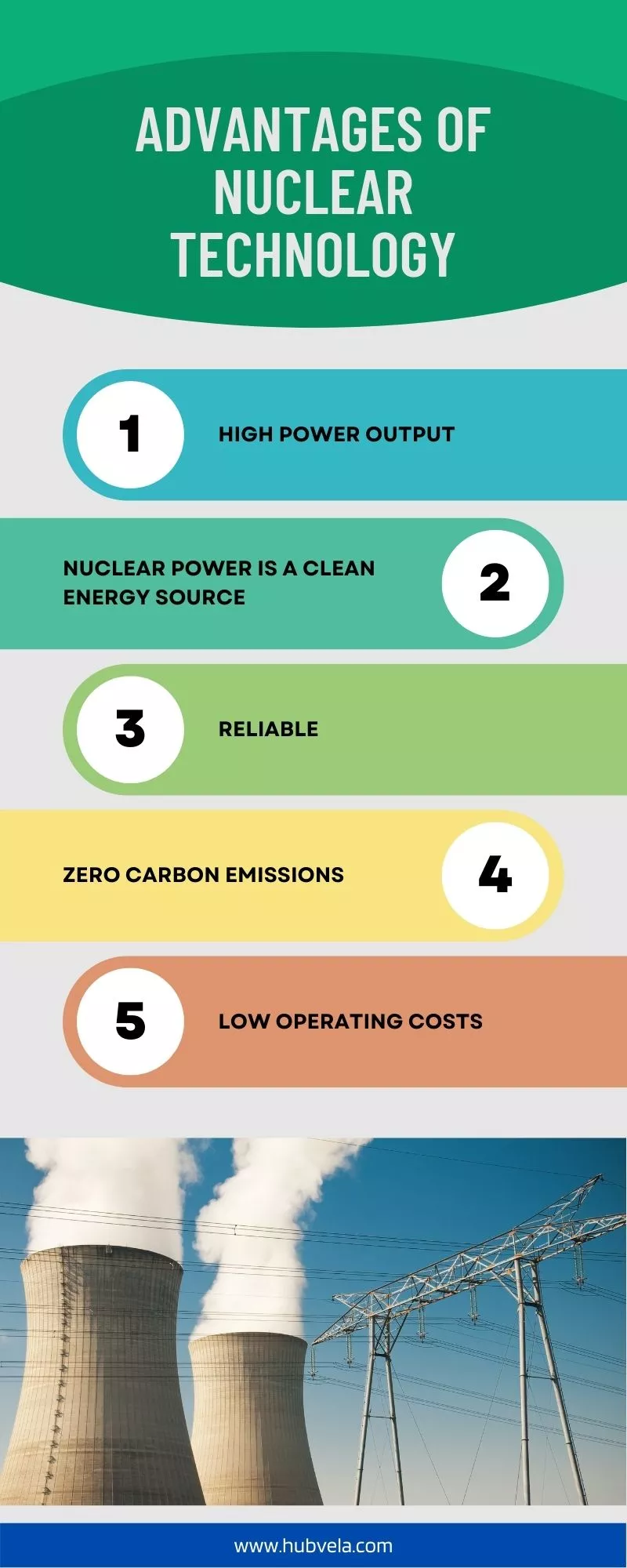 ADVANTAGES OF NUCLEAR TECHNOLOGY

1

HIGH POWER OUTPUT

NUCLEAR POWER IS A CLEAN ENERGY SOURCE

2

3

RELIABLE

ZERO CARBON EMISSIONS

4

5

LOW OPERATING COSTS

www.hubvela.com