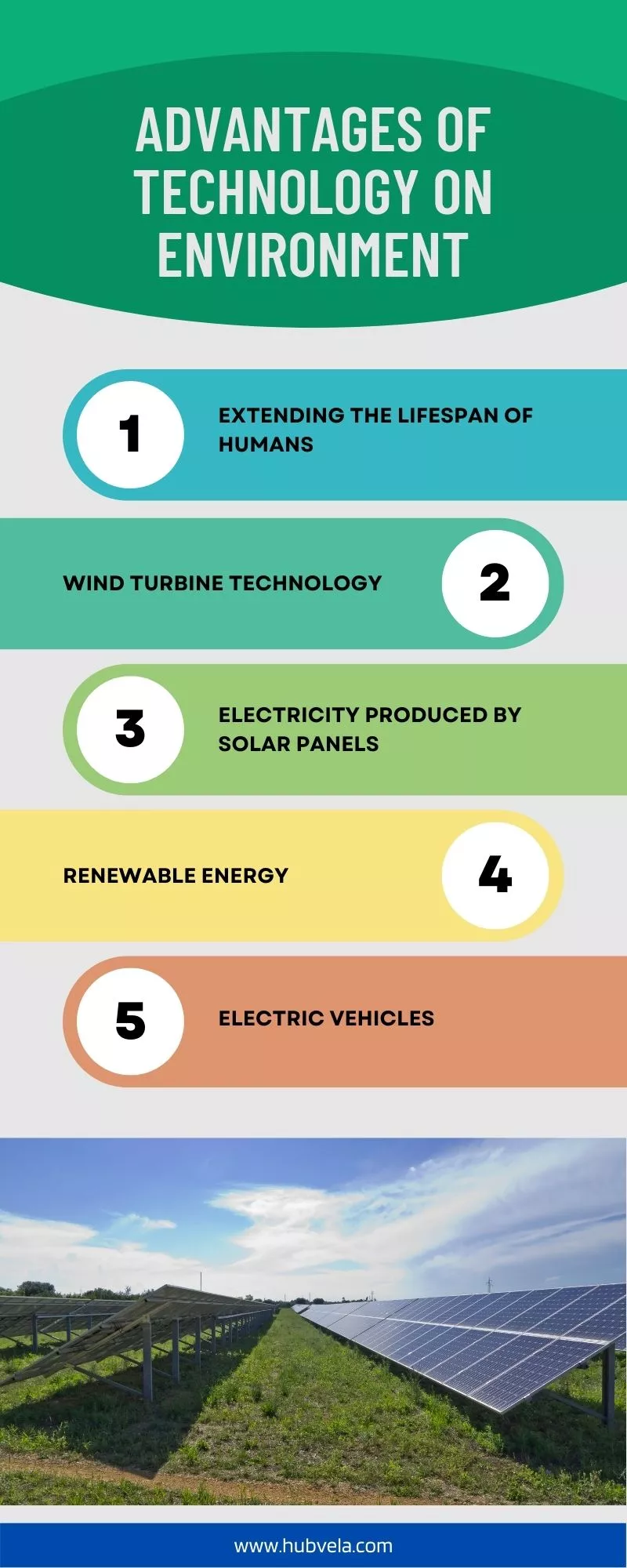 ADVANTAGES OF TECHNOLOGY ON ENVIRONMENT

1 EXTENDING THE LIFESPAN OF HUMANS

WIND TURBINE TECHNOLOGY 2

3 ELECTRICITY PRODUCED BY SOLAR PANELS

RENEWABLE ENERGY 4

5 ELECTRIC VEHICLES

www.hubvela.com