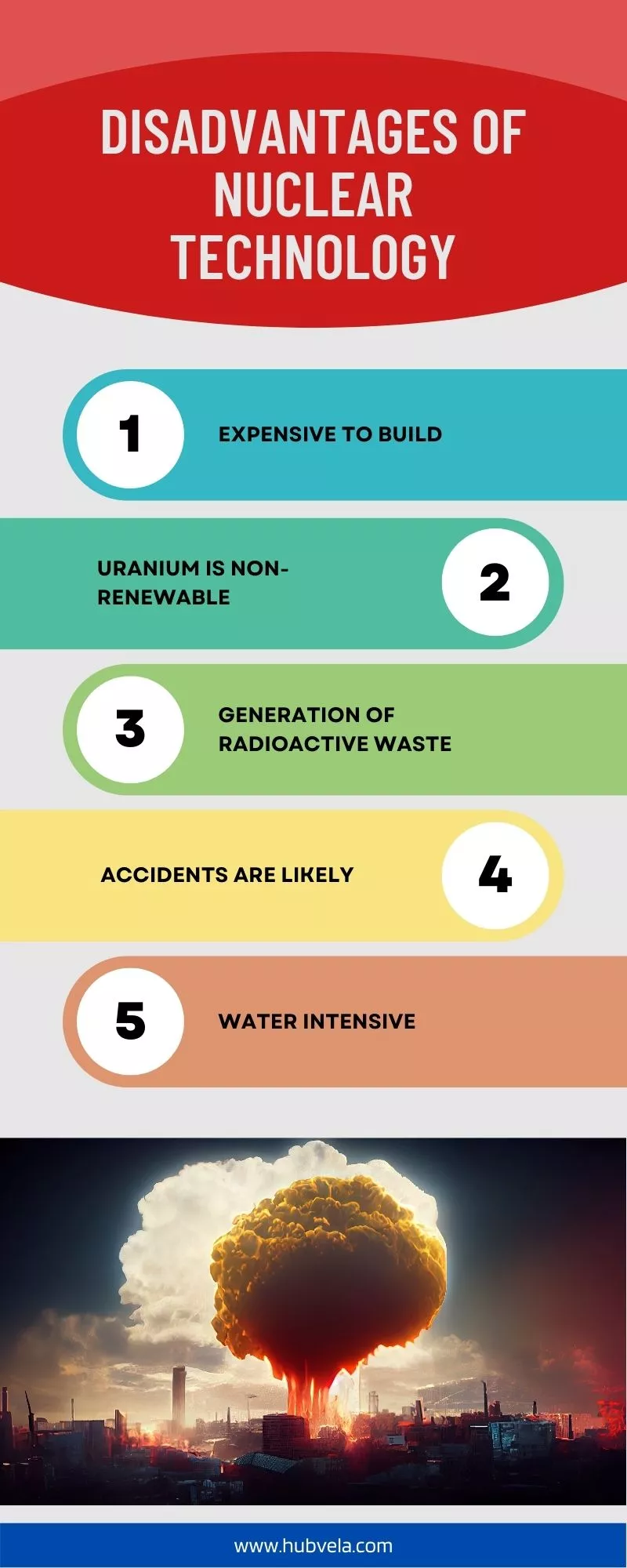 DISADVANTAGES OF NUCLEAR TECHNOLOGY

1 EXPENSIVE TO BUILD

URANIUM IS NON-RENEWABLE 2

3 GENERATION OF RADIOACTIVE WASTE

ACCIDENTS ARE LIKELY 4

5 WATER INTENSIVE

www.hubvela.com