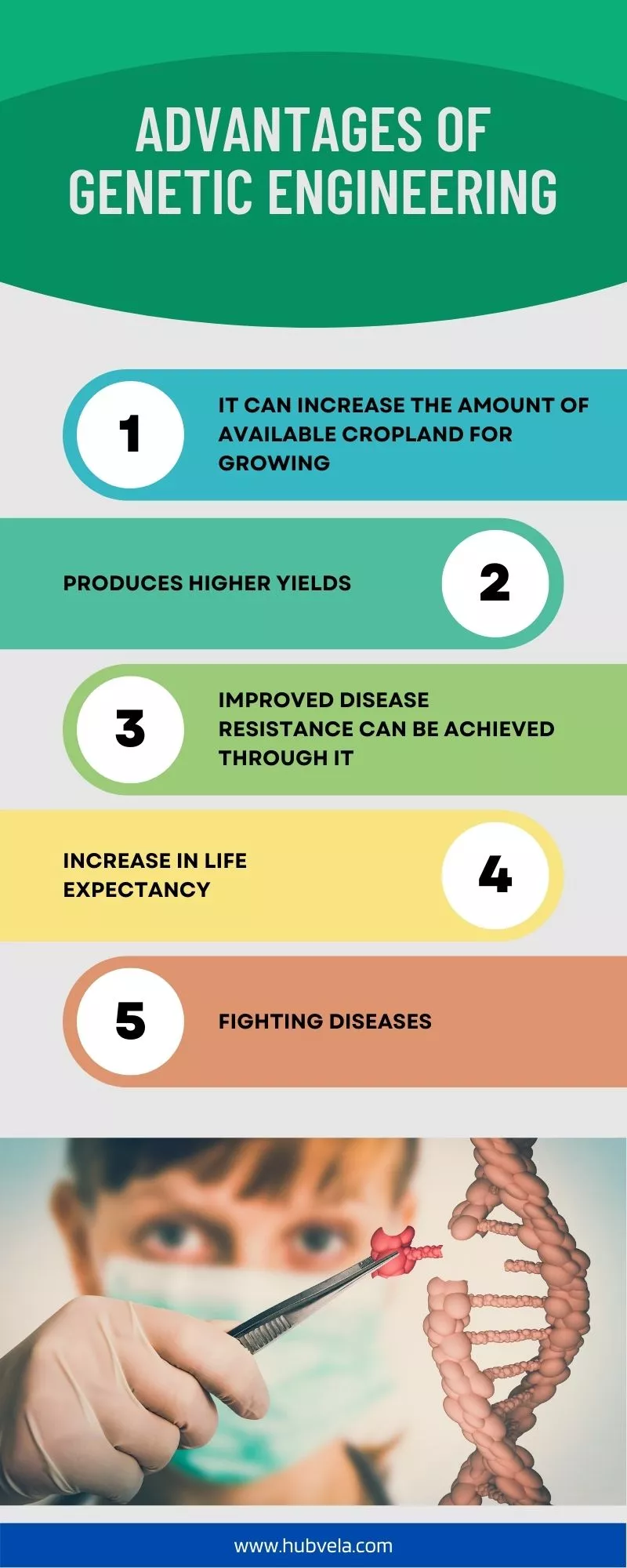 ADVANTAGES OF GENETIC ENGINEERING

1

IT CAN INCREASE THE AMOUNT OF AVAILABLE CROPLAND FOR GROWING

PRODUCES HIGHER YIELDS

2

3

IMPROVED DISEASE RESISTANCE CAN BE ACHIEVED THROUGH IT

INCREASE IN LIFE EXPECTANCY

4

5

FIGHTING DISEASES

www.hubvela.com