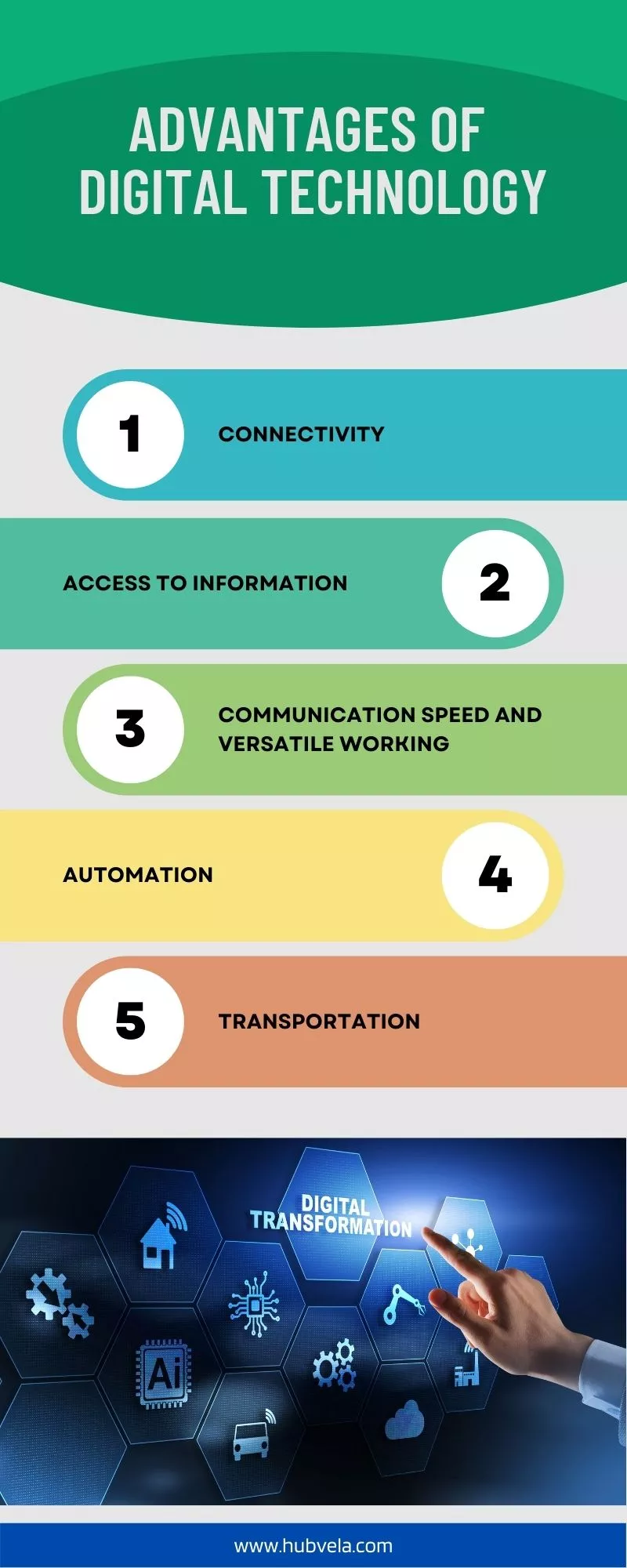 ADVANTAGES OF DIGITAL TECHNOLOGY

1 CONNECTIVITY

ACCESS TO INFORMATION 2

3 COMMUNICATION SPEED AND VERSATILE WORKING

AUTOMATION 4

5 TRANSPORTATION

DIGITAL TRANSFORMATION

Ai

www.hubvela.com