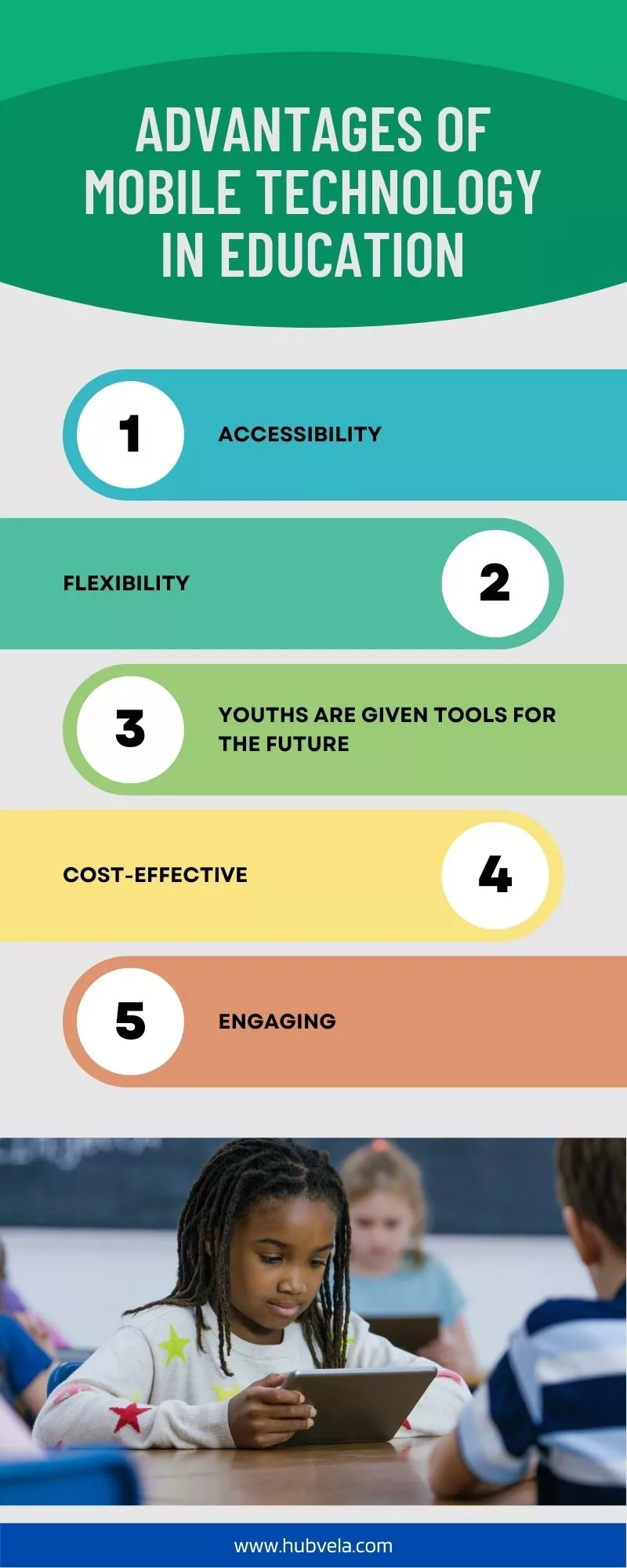 ADVANTAGES OF MOBILE TECHNOLOGY IN EDUCATION

1 ACCESSIBILITY

FLEXIBILITY 2

3 YOUTHS ARE GIVEN TOOLS FOR THE FUTURE

COST-EFFECTIVE 4

5 ENGAGING

www.hubvela.com