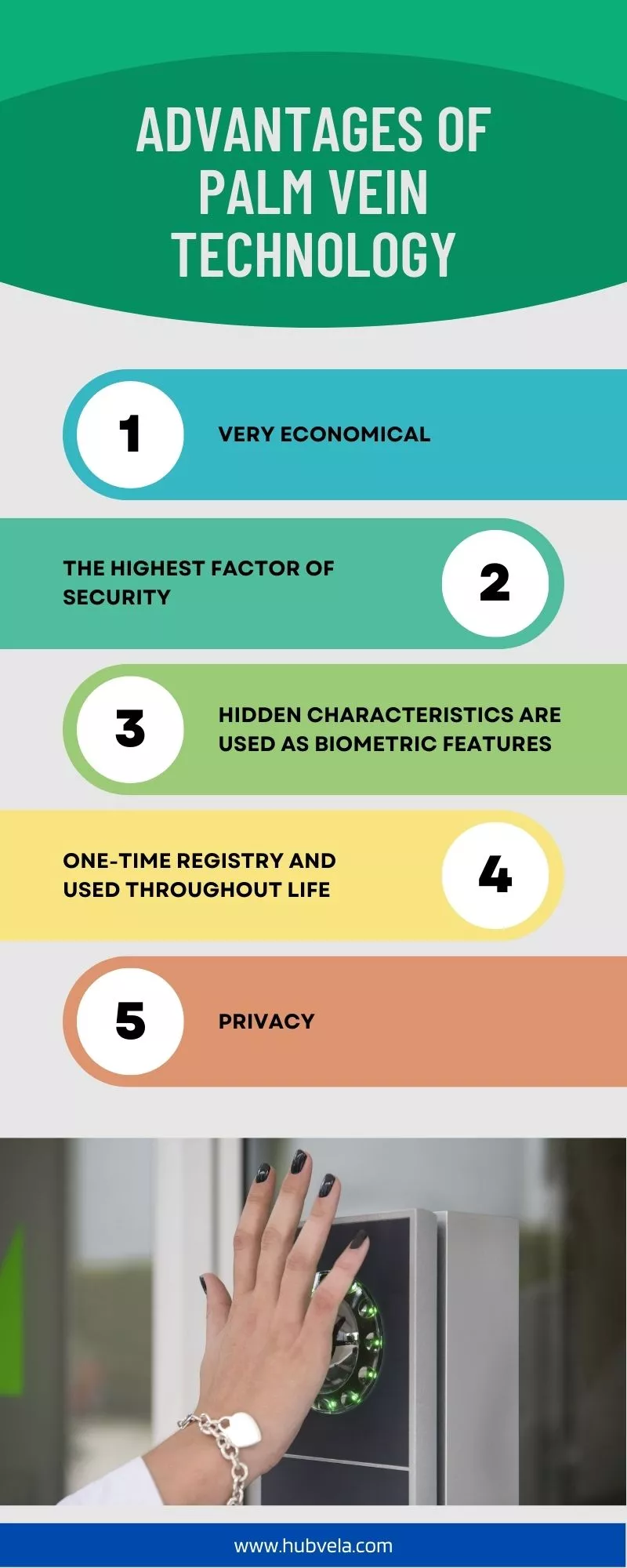 ADVANTAGES OF PALM VEIN TECHNOLOGY

1

VERY ECONOMICAL

THE HIGHEST FACTOR OF SECURITY

2

3

HIDDEN CHARACTERISTICS ARE USED AS BIOMETRIC FEATURES

ONE-TIME REGISTRY AND USED THROUGHOUT LIFE

4

5

PRIVACY

www.hubvela.com