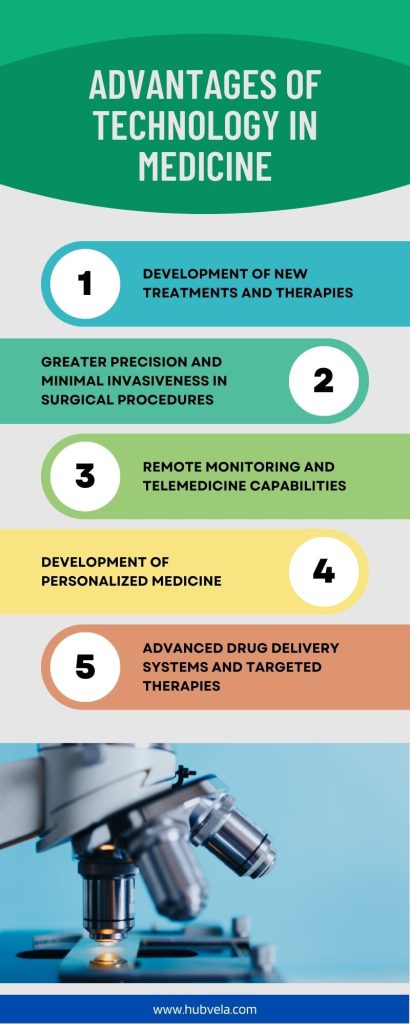 ADVANTAGES OF TECHNOLOGY IN MEDICINE

1 DEVELOPMENT OF NEW TREATMENTS AND THERAPIES

GREATER PRECISION AND MINIMAL INVASIVENESS IN SURGICAL PROCEDURES 2

3 REMOTE MONITORING AND TELEMEDICINE CAPABILITIES

DEVELOPMENT OF PERSONALIZED MEDICINE 4

5 ADVANCED DRUG DELIVERY SYSTEMS AND TARGETED THERAPIES

www.hubvela.com