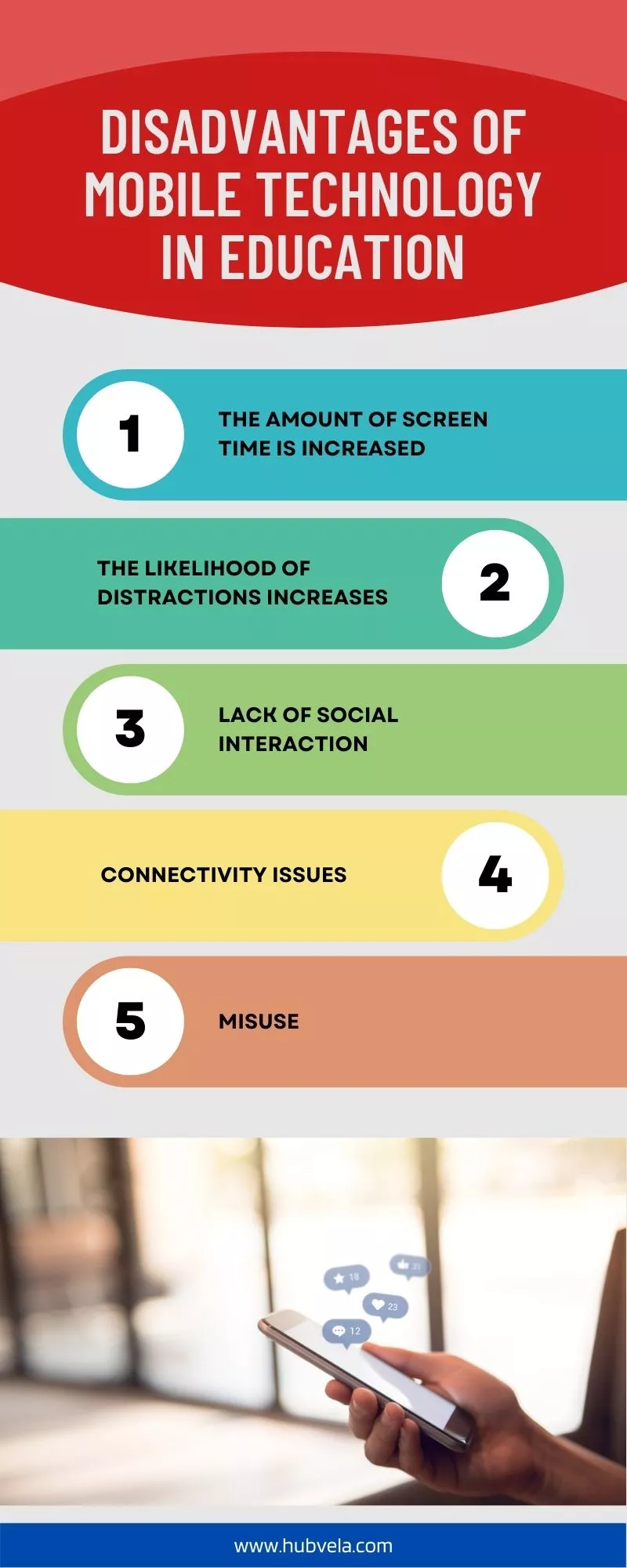 DISADVANTAGES OF MOBILE TECHNOLOGY IN EDUCATION

1 THE AMOUNT OF SCREEN TIME IS INCREASED

THE LIKELIHOOD OF DISTRACTIONS INCREASES 2

3 LACK OF SOCIAL INTERACTION

CONNECTIVITY ISSUES 4

5 MISUSE

18
21
23
12

www.hubvela.com