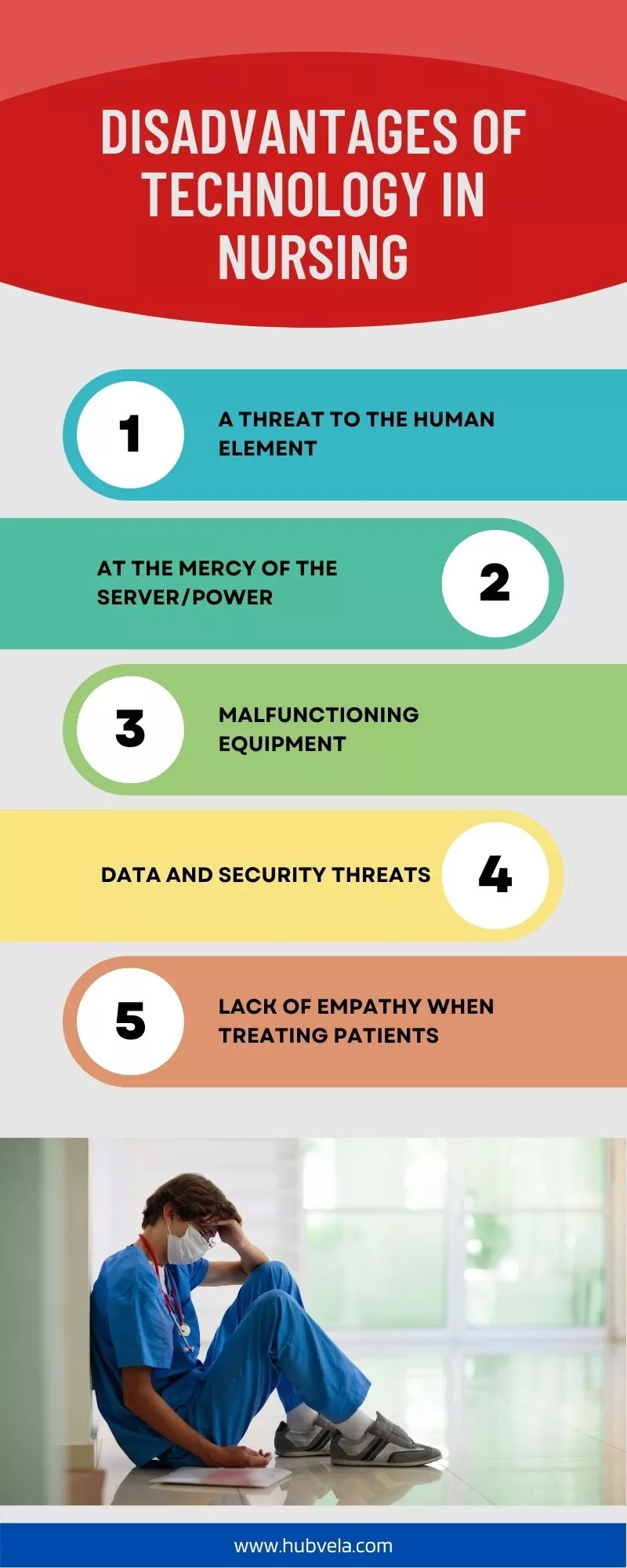 DISADVANTAGES OF TECHNOLOGY IN NURSING

1 A THREAT TO THE HUMAN ELEMENT

AT THE MERCY OF THE SERVER/POWER 2

3 MALFUNCTIONING EQUIPMENT

DATA AND SECURITY THREATS 4

5 LACK OF EMPATHY WHEN TREATING PATIENTS

www.hubvela.com