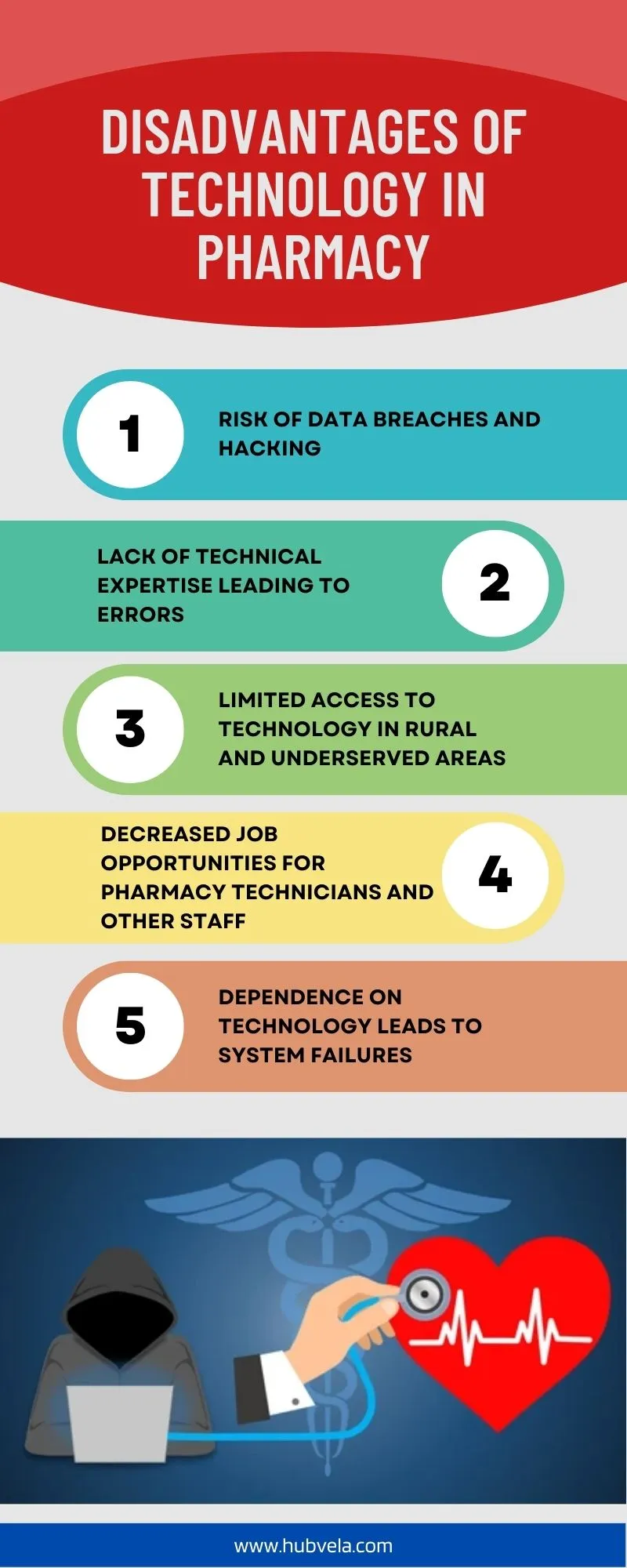 DISADVANTAGES OF TECHNOLOGY IN PHARMACY

1

RISK OF DATA BREACHES AND HACKING

LACK OF TECHNICAL EXPERTISE LEADING TO ERRORS

2

3

LIMITED ACCESS TO TECHNOLOGY IN RURAL AND UNDERSERVED AREAS

DECREASED JOB OPPORTUNITIES FOR PHARMACY TECHNICIANS AND OTHER STAFF

4

5

DEPENDENCE ON TECHNOLOGY LEADS TO SYSTEM FAILURES

www.hubvela.com