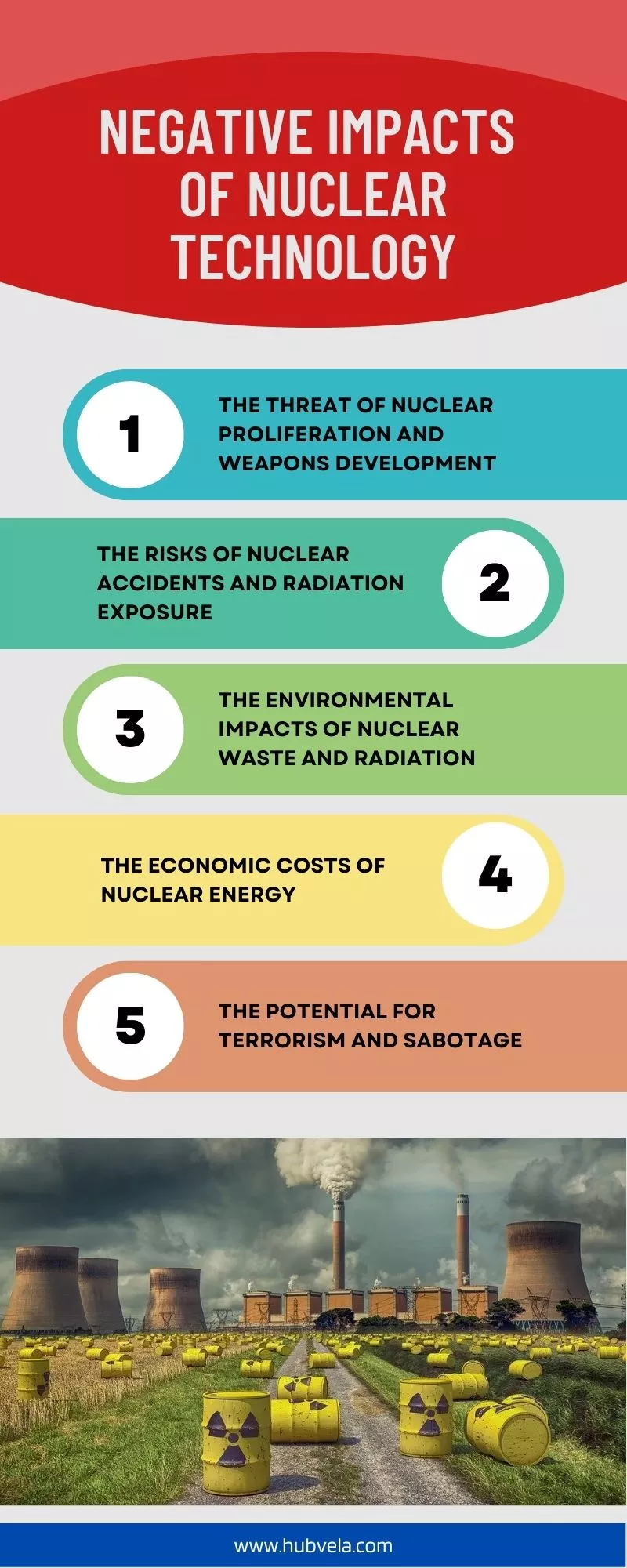 NEGATIVE IMPACTS OF NUCLEAR TECHNOLOGY

1

THE THREAT OF NUCLEAR PROLIFERATION AND WEAPONS DEVELOPMENT

THE RISKS OF NUCLEAR ACCIDENTS AND RADIATION EXPOSURE

2

3

THE ENVIRONMENTAL IMPACTS OF NUCLEAR WASTE AND RADIATION

THE ECONOMIC COSTS OF NUCLEAR ENERGY

4

5

THE POTENTIAL FOR TERRORISM AND SABOTAGE

www.hubvela.com