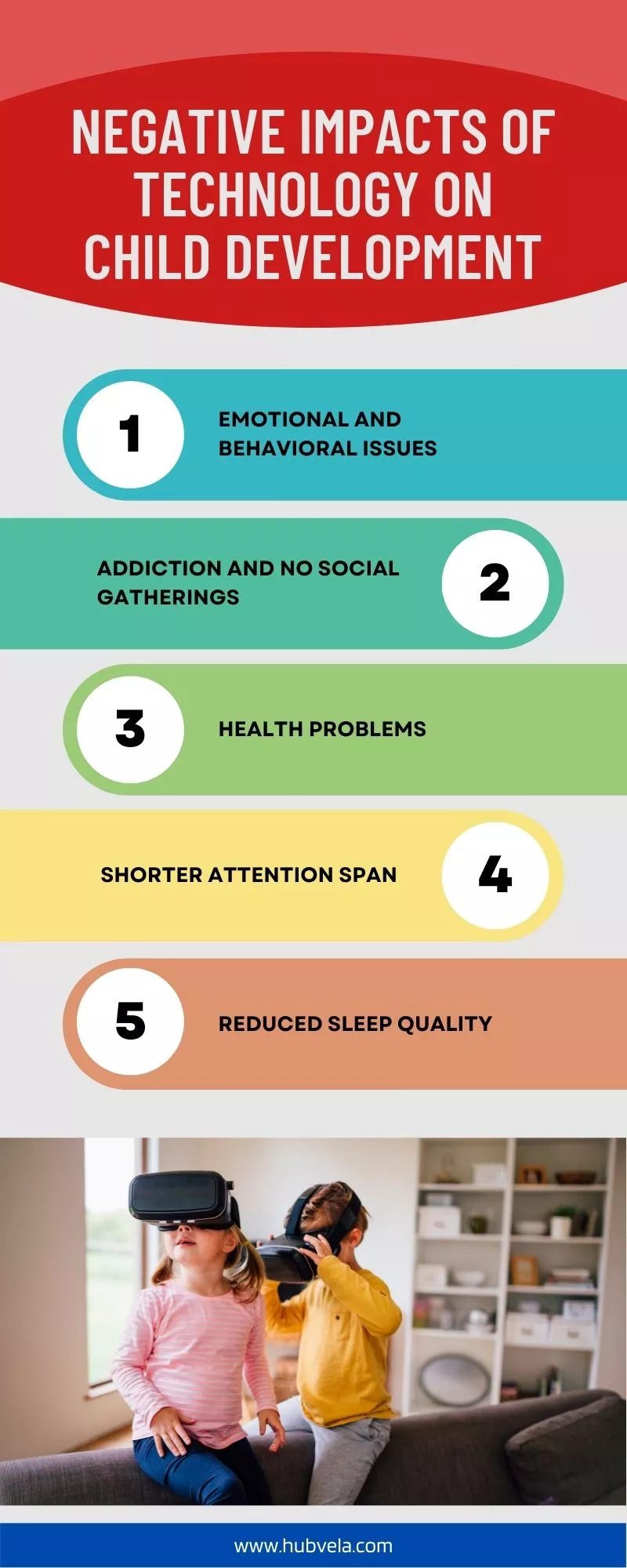 NEGATIVE IMPACTS OF TECHNOLOGY ON CHILD DEVELOPMENT

1 EMOTIONAL AND BEHAVIORAL ISSUES

ADDICTION AND NO SOCIAL GATHERINGS 2

3 HEALTH PROBLEMS

SHORTER ATTENTION SPAN 4

5 REDUCED SLEEP QUALITY

www.hubvela.com