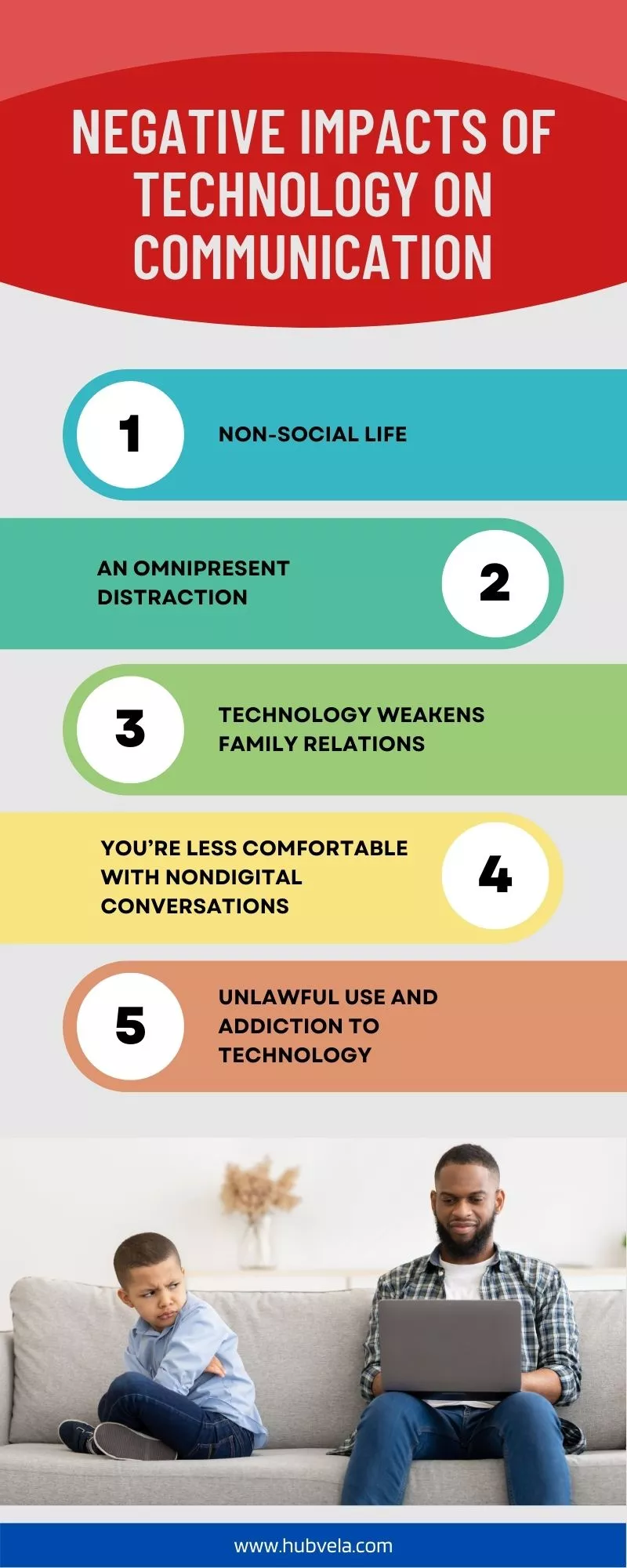 NEGATIVE IMPACTS OF TECHNOLOGY ON COMMUNICATION

1

NON-SOCIAL LIFE

AN OMNIPRESENT DISTRACTION

2

3

TECHNOLOGY WEAKENS FAMILY RELATIONS

YOU'RE LESS COMFORTABLE WITH NONDIGITAL CONVERSATIONS

4

5

UNLAWFUL USE AND ADDICTION TO TECHNOLOGY

www.hubvela.com