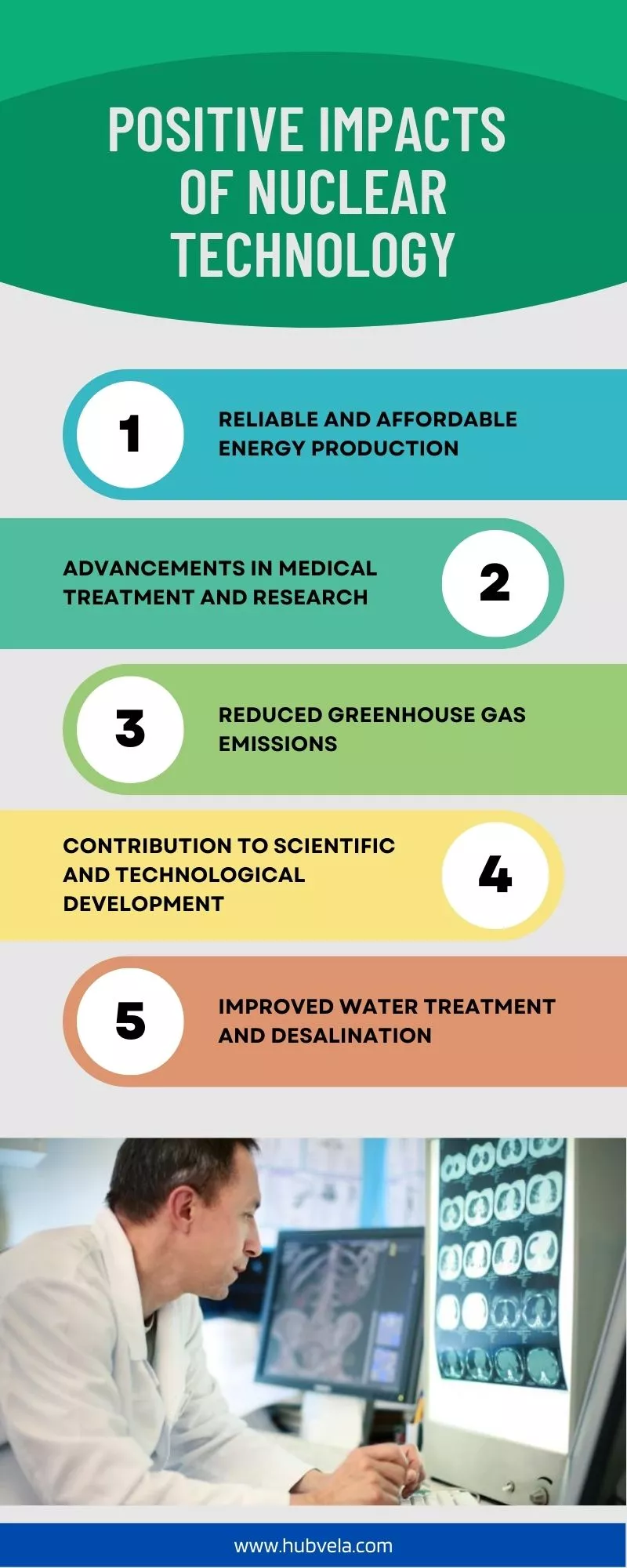 POSITIVE IMPACTS OF NUCLEAR TECHNOLOGY

1
RELIABLE AND AFFORDABLE ENERGY PRODUCTION

ADVANCEMENTS IN MEDICAL TREATMENT AND RESEARCH
2

3
REDUCED GREENHOUSE GAS EMISSIONS

CONTRIBUTION TO SCIENTIFIC AND TECHNOLOGICAL DEVELOPMENT
4

5
IMPROVED WATER TREATMENT AND DESALINATION

www.hubvela.com