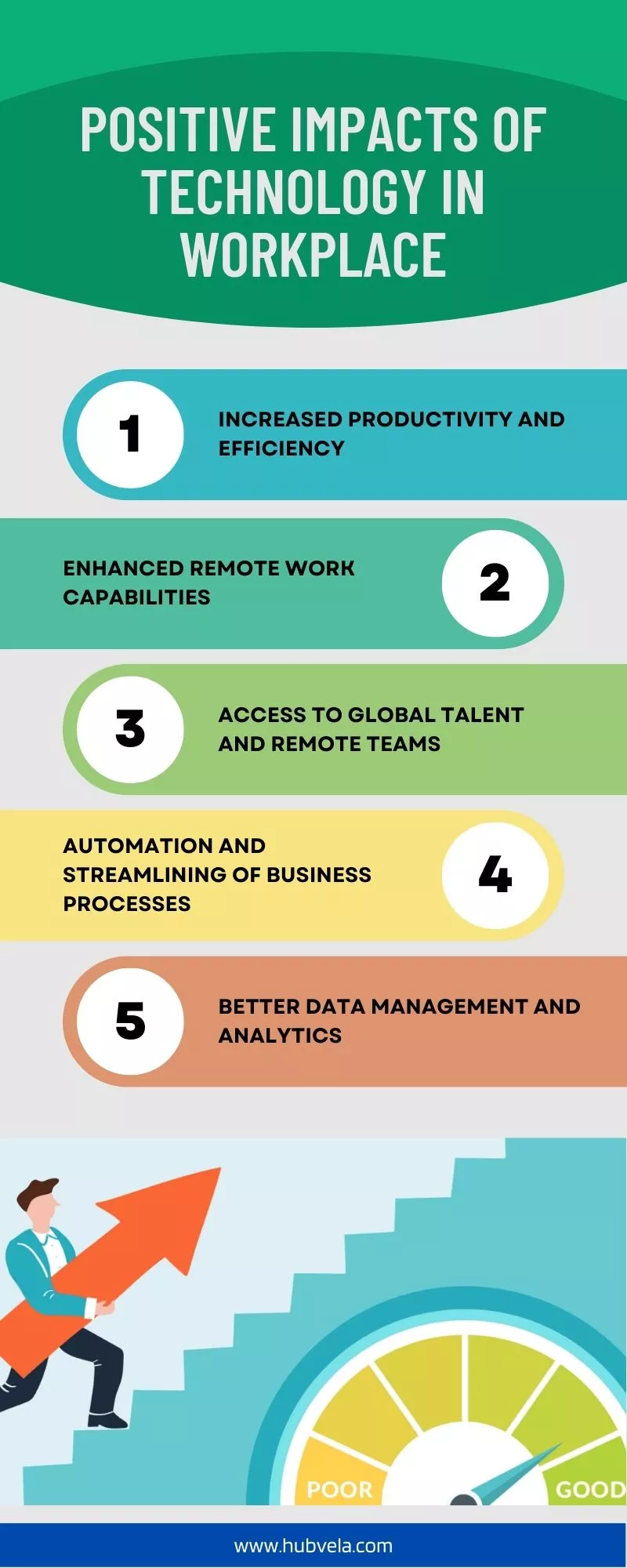 POSITIVE IMPACTS OF TECHNOLOGY IN WORKPLACE

1

INCREASED PRODUCTIVITY AND EFFICIENCY

ENHANCED REMOTE WORK CAPABILITIES

2

3

ACCESS TO GLOBAL TALENT AND REMOTE TEAMS

AUTOMATION AND STREAMLINING OF BUSINESS PROCESSES

4

5

BETTER DATA MANAGEMENT AND ANALYTICS

POOR

GOOD

www.hubvela.com