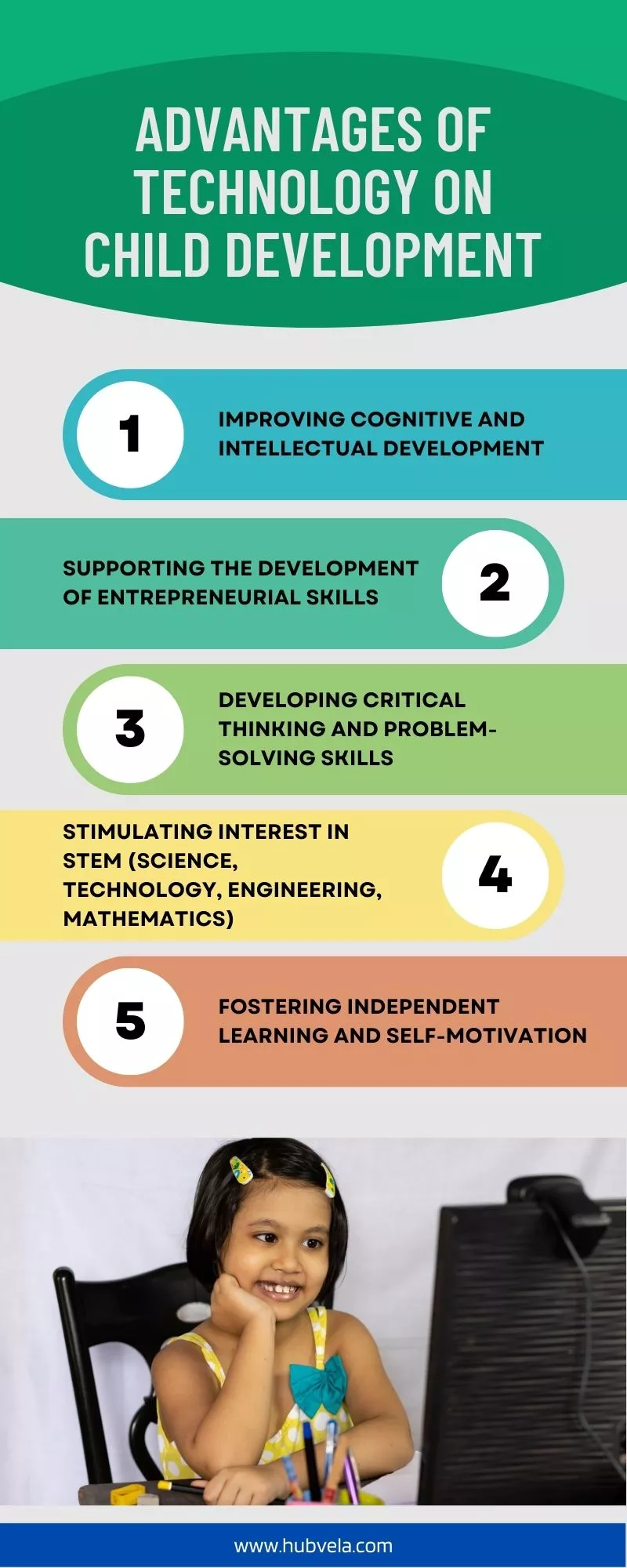 ADVANTAGES OF TECHNOLOGY ON CHILD DEVELOPMENT

1

IMPROVING COGNITIVE AND INTELLECTUAL DEVELOPMENT

SUPPORTING THE DEVELOPMENT OF ENTREPRENEURIAL SKILLS

2

3

DEVELOPING CRITICAL THINKING AND PROBLEM-SOLVING SKILLS

STIMULATING INTEREST IN STEM (SCIENCE, TECHNOLOGY, ENGINEERING, MATHEMATICS)

4

5

FOSTERING INDEPENDENT LEARNING AND SELF-MOTIVATION

www.hubvela.com