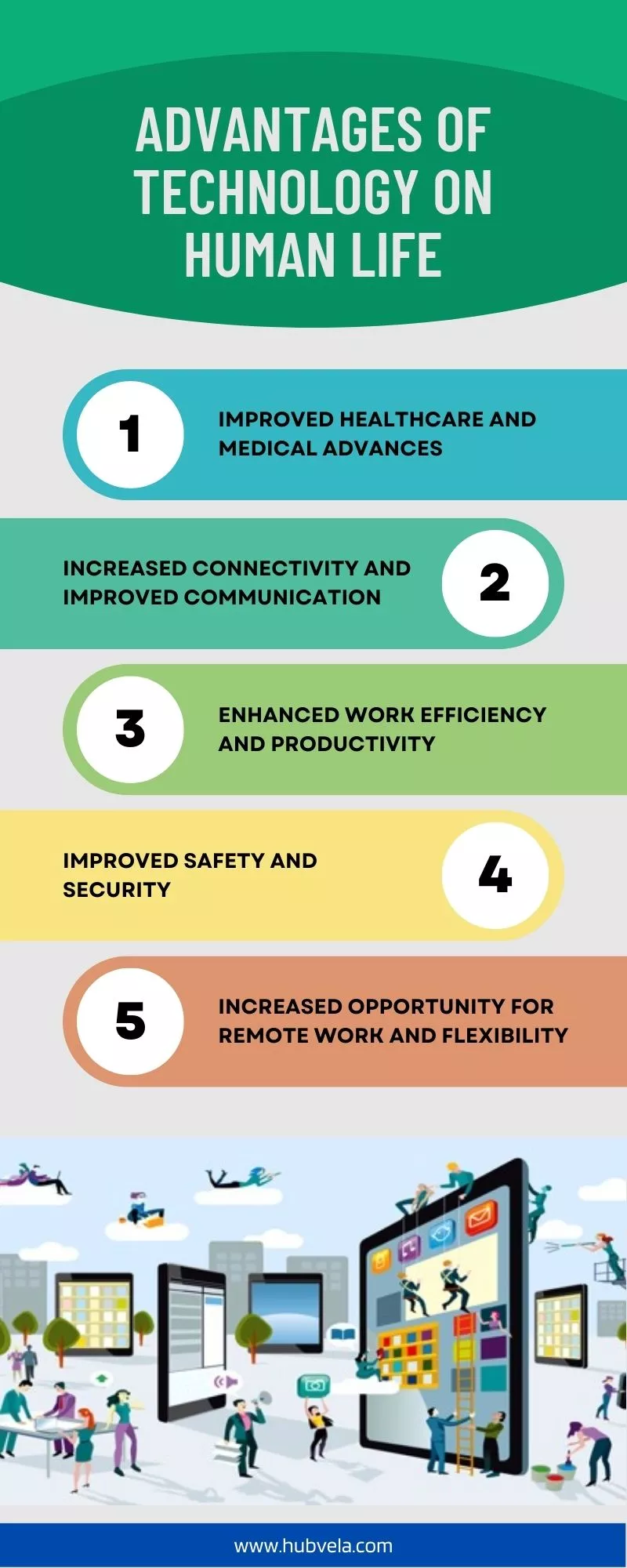 ADVANTAGES OF TECHNOLOGY ON HUMAN LIFE

1
IMPROVED HEALTHCARE AND MEDICAL ADVANCES

INCREASED CONNECTIVITY AND IMPROVED COMMUNICATION
2

3
ENHANCED WORK EFFICIENCY AND PRODUCTIVITY

IMPROVED SAFETY AND SECURITY
4

5
INCREASED OPPORTUNITY FOR REMOTE WORK AND FLEXIBILITY

www.hubvela.com