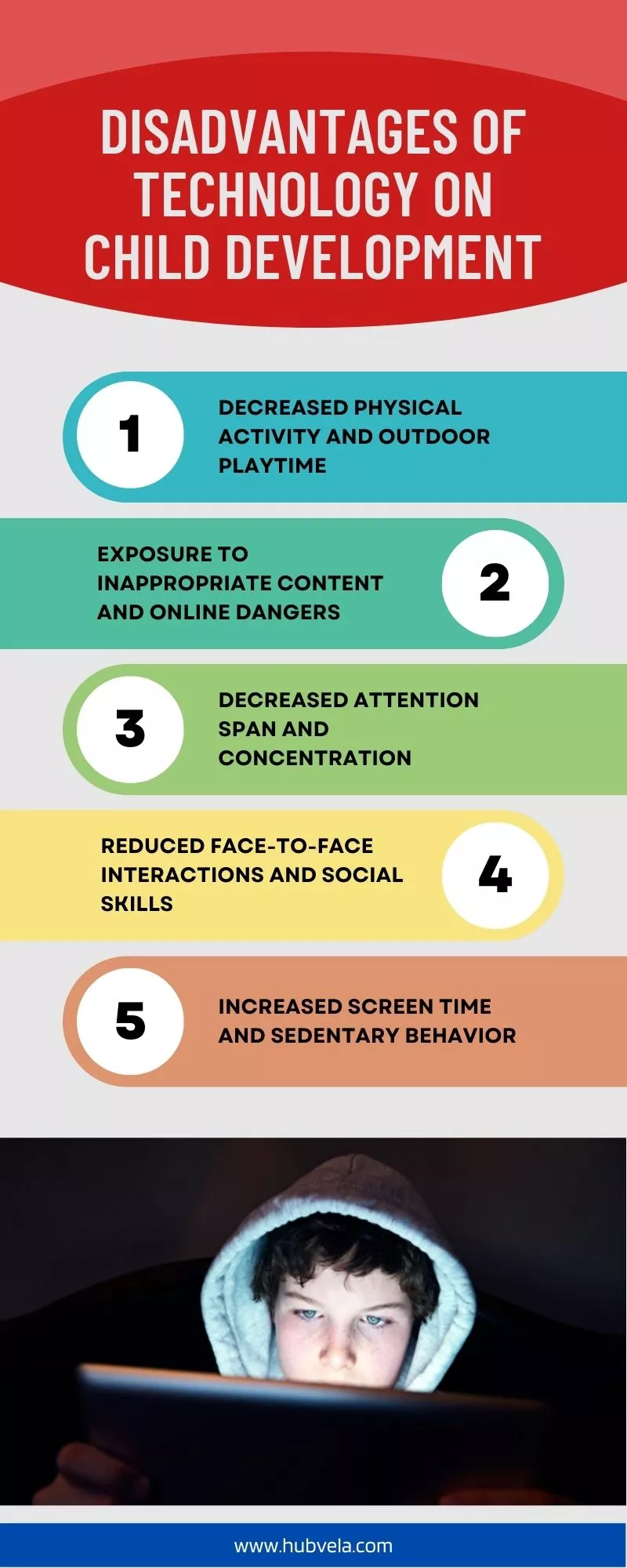 DISADVANTAGES OF TECHNOLOGY ON CHILD DEVELOPMENT

1 DECREASED PHYSICAL ACTIVITY AND OUTDOOR PLAYTIME

EXPOSURE TO INAPPROPRIATE CONTENT AND ONLINE DANGERS 2

3 DECREASED ATTENTION SPAN AND CONCENTRATION

REDUCED FACE-TO-FACE INTERACTIONS AND SOCIAL SKILLS 4

5 INCREASED SCREEN TIME AND SEDENTARY BEHAVIOR

www.hubvela.com