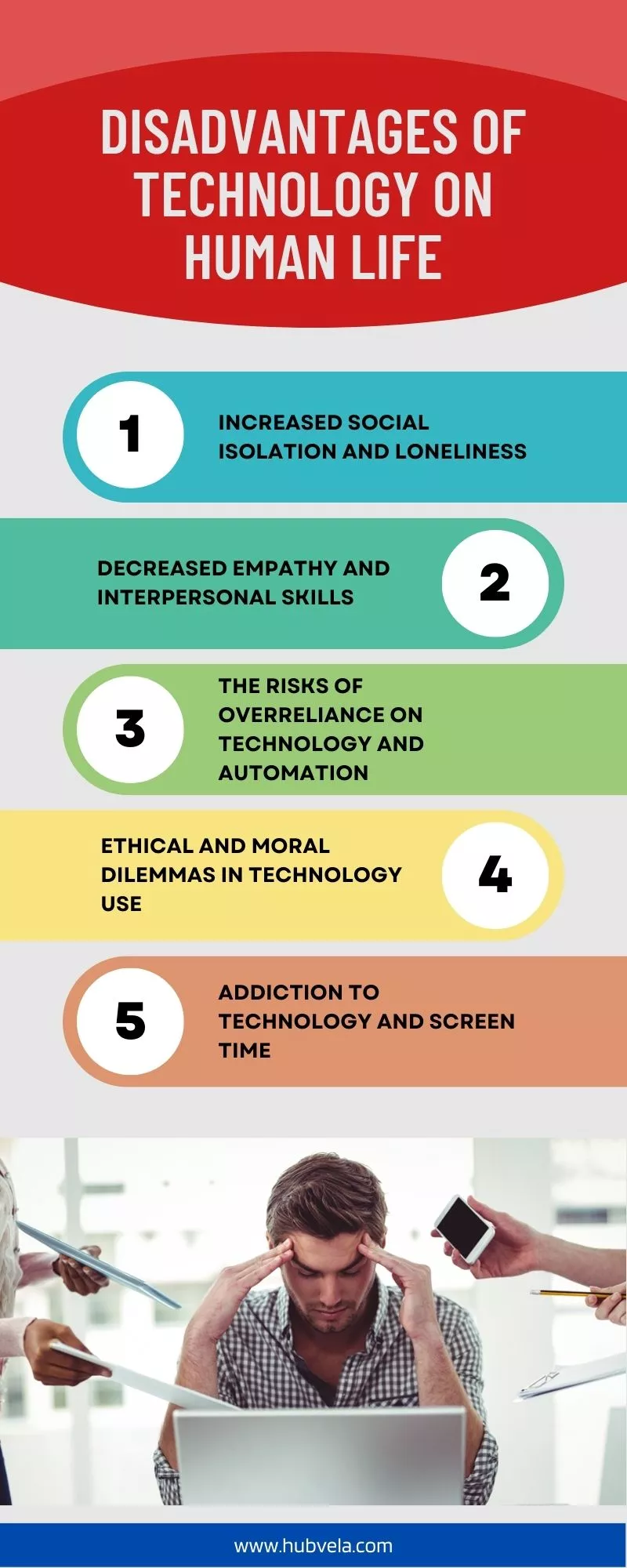 DISADVANTAGES OF TECHNOLOGY ON HUMAN LIFE

1

INCREASED SOCIAL ISOLATION AND LONELINESS

DECREASED EMPATHY AND INTERPERSONAL SKILLS

2

3

THE RISKS OF OVERRELIANCE ON TECHNOLOGY AND AUTOMATION

ETHICAL AND MORAL DILEMMAS IN TECHNOLOGY USE

4

5

ADDICTION TO TECHNOLOGY AND SCREEN TIME

www.hubvela.com