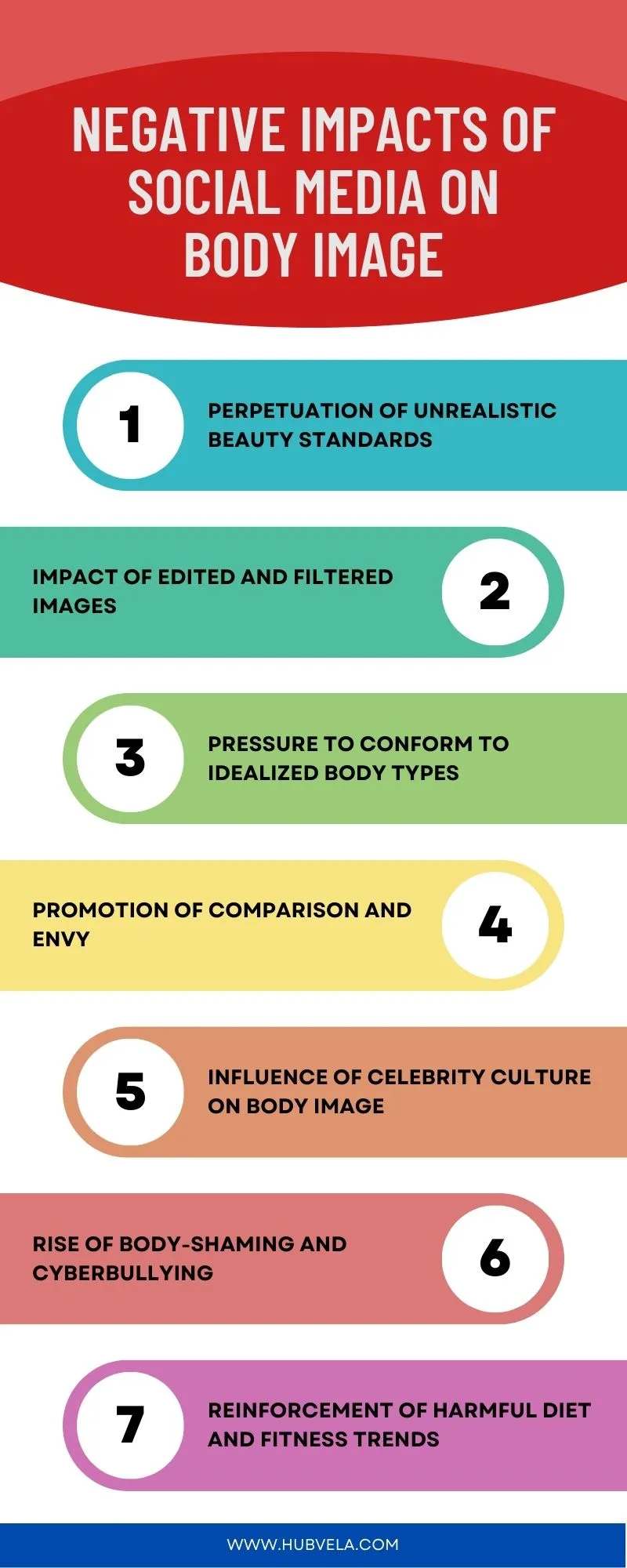 NEGATIVE IMPACTS OF SOCIAL MEDIA ON BODY IMAGE

1 PERPETUATION OF UNREALISTIC BEAUTY STANDARDS

IMPACT OF EDITED AND FILTERED IMAGES 2

3 PRESSURE TO CONFORM TO IDEALIZED BODY TYPES

PROMOTION OF COMPARISON AND ENVY 4

5 INFLUENCE OF CELEBRITY CULTURE ON BODY IMAGE

RISE OF BODY-SHAMING AND CYBERBULLYING 6

7 REINFORCEMENT OF HARMFUL DIET AND FITNESS TRENDS

WWW.HUBVELA.COM