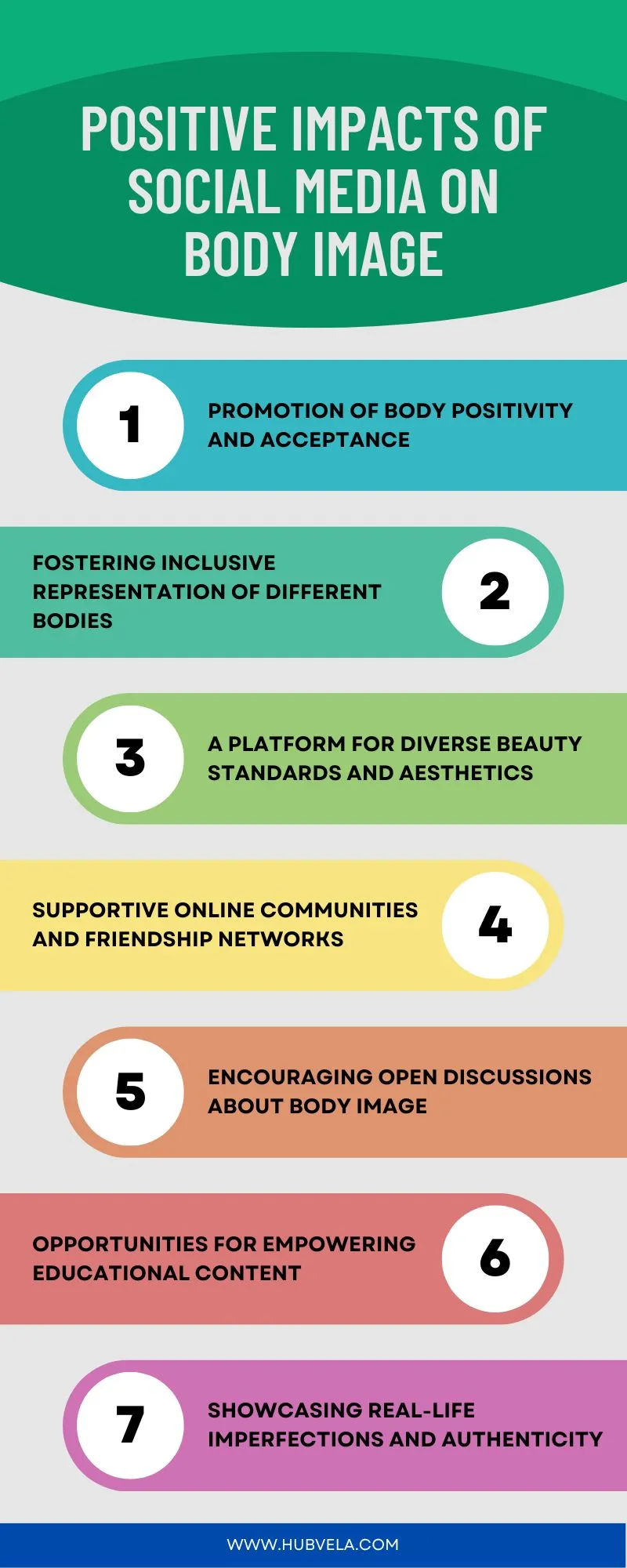 POSITIVE IMPACTS OF SOCIAL MEDIA ON BODY IMAGE

1
PROMOTION OF BODY POSITIVITY AND ACCEPTANCE

FOSTERING INCLUSIVE REPRESENTATION OF DIFFERENT BODIES
2

3
A PLATFORM FOR DIVERSE BEAUTY STANDARDS AND AESTHETICS

SUPPORTIVE ONLINE COMMUNITIES AND FRIENDSHIP NETWORKS
4

5
ENCOURAGING OPEN DISCUSSIONS ABOUT BODY IMAGE

OPPORTUNITIES FOR EMPOWERING EDUCATIONAL CONTENT
6

7
SHOWCASING REAL-LIFE IMPERFECTIONS AND AUTHENTICITY

WWW.HUBVELA.COM